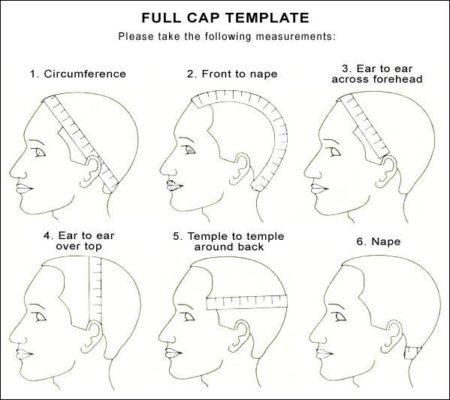 FULL CAP TEMPLATE

Please take the following measurements:

1. Circumference

2. Front to nape

3. Ear to ear across forehead

4. Ear to ear over top

5. Temple to temple around back

6. Nape