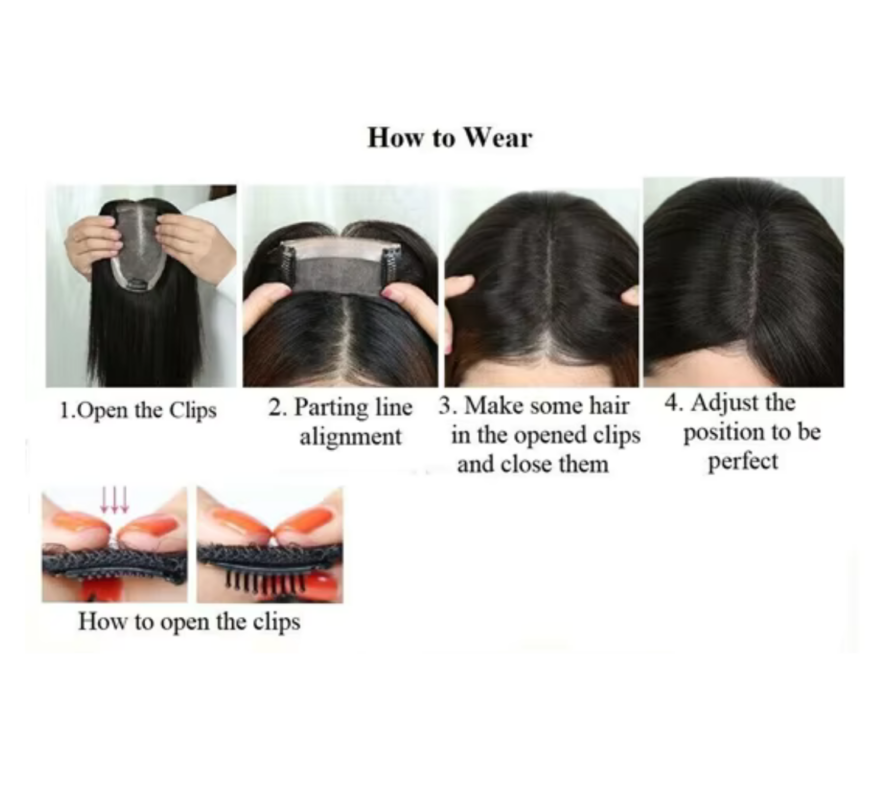 How to Wear

1.Open the Clips

2. Parting line alignment

3. Make some hair in the opened clips and close them

4. Adjust the position to be perfect

How to open the clips